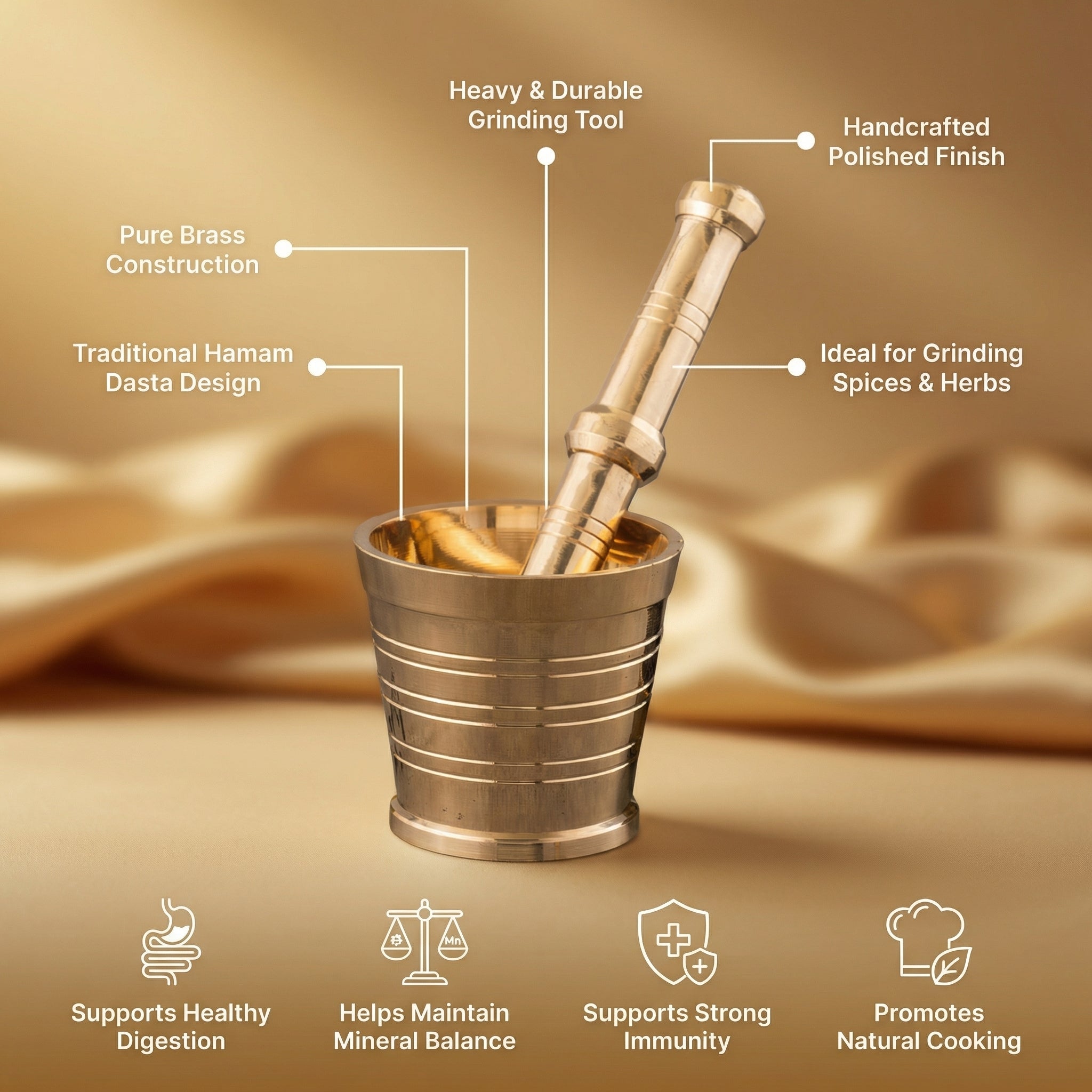 Heavy & Durable Grinding Tool

Handcrafted Polished Finish

Pure Brass Construction

Traditional Hamam Dasta Design

Ideal for Grinding Spices & Herbs

Mn

Supports Healthy Digestion

Helps Maintain Mineral Balance

Supports Strong Immunity

Promotes Natural Cooking