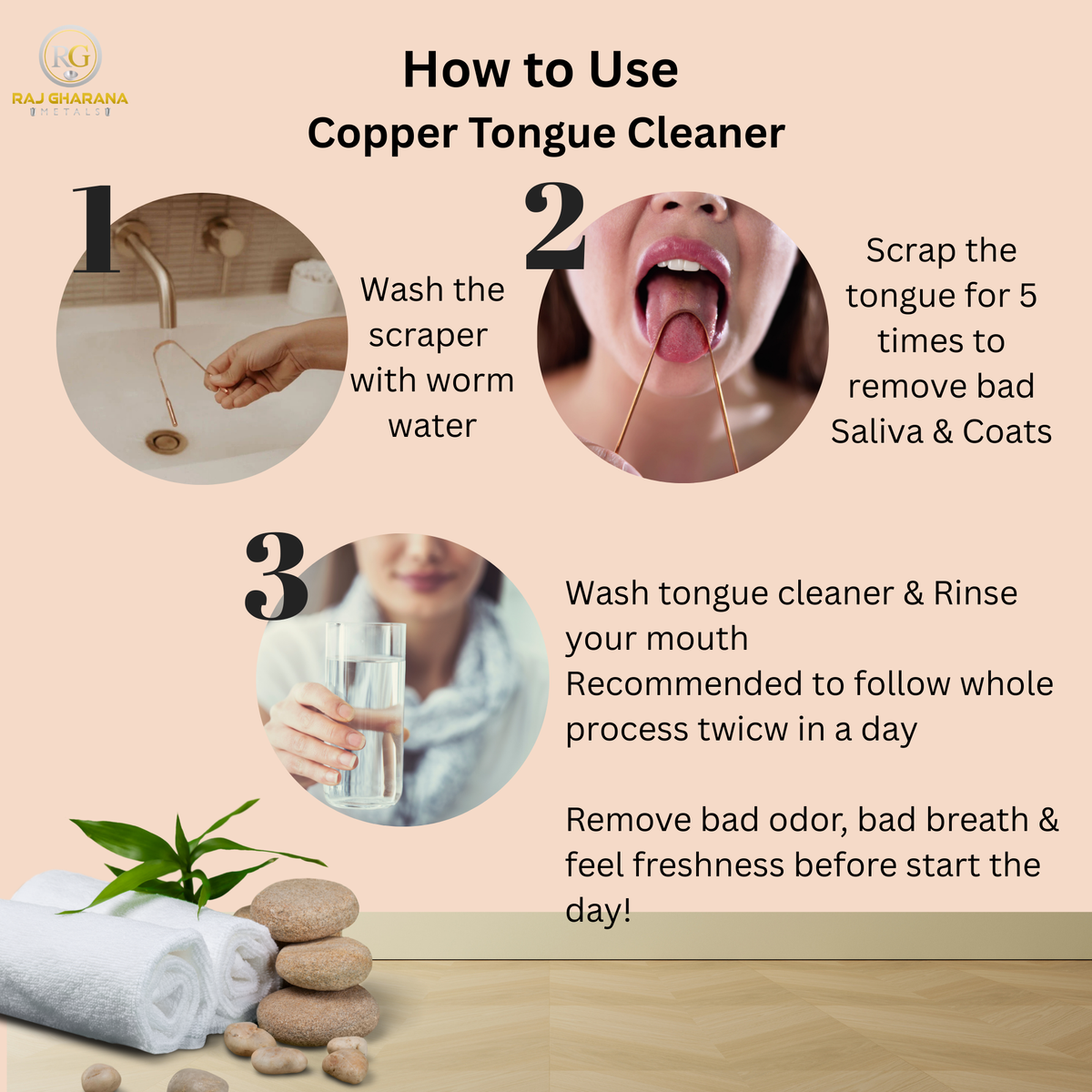 RG
RAJ GHARANA
METALS

How to Use
Copper Tongue Cleaner

1

Wash the scraper with worm water

2

Scrap the tongue for 5 times to remove bad Saliva & Coats

3

Wash tongue cleaner & Rinse your mouth
Recommended to follow whole process twicw in a day

Remove bad odor, bad breath & feel freshness before start the day!