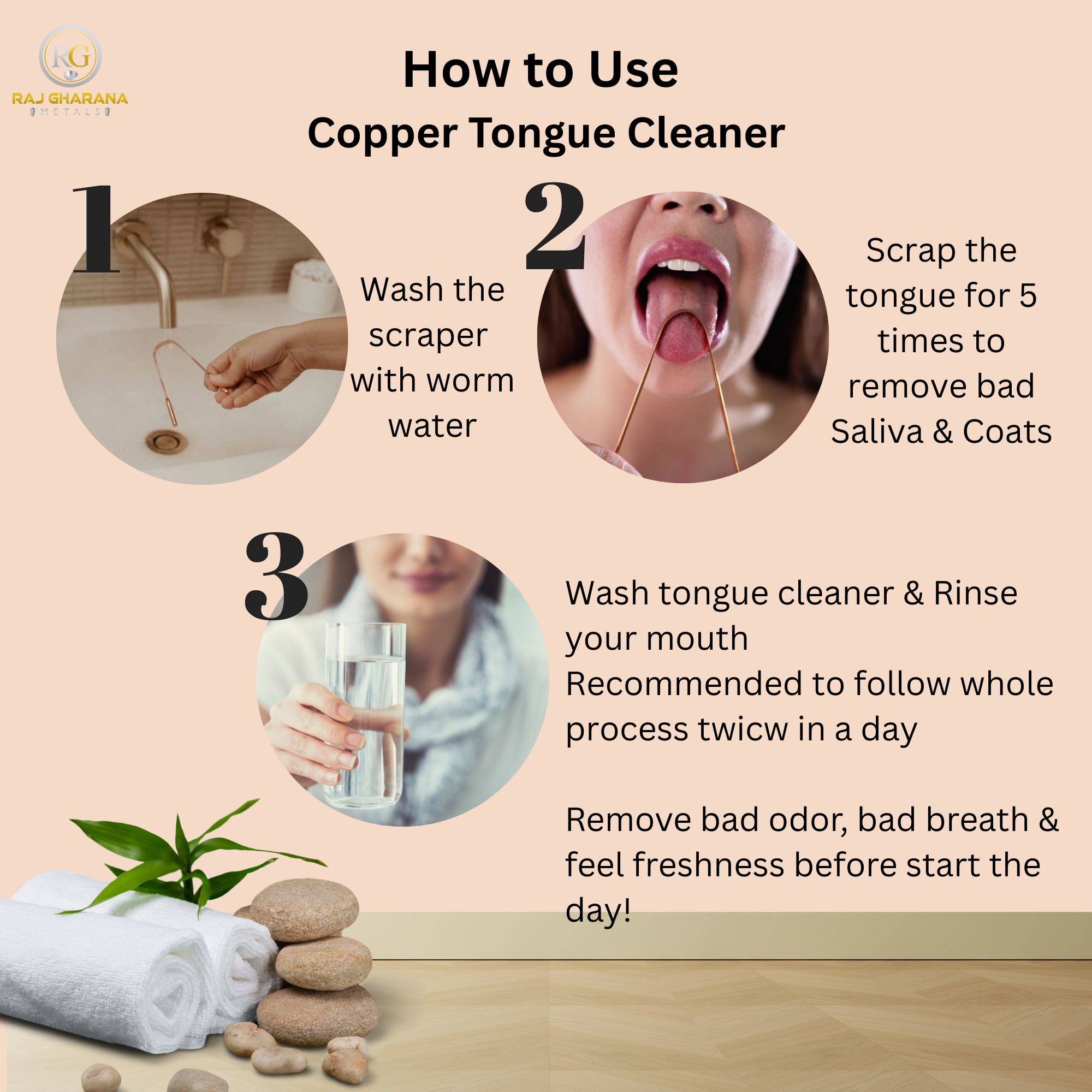 RG
RAJ GHARANA
METALS

How to Use
Copper Tongue Cleaner

1

Wash the scraper with worm water

2

Scrap the tongue for 5 times to remove bad Saliva & Coats

3

Wash tongue cleaner & Rinse your mouth
Recommended to follow whole process twicw in a day

Remove bad odor, bad breath & feel freshness before start the day!